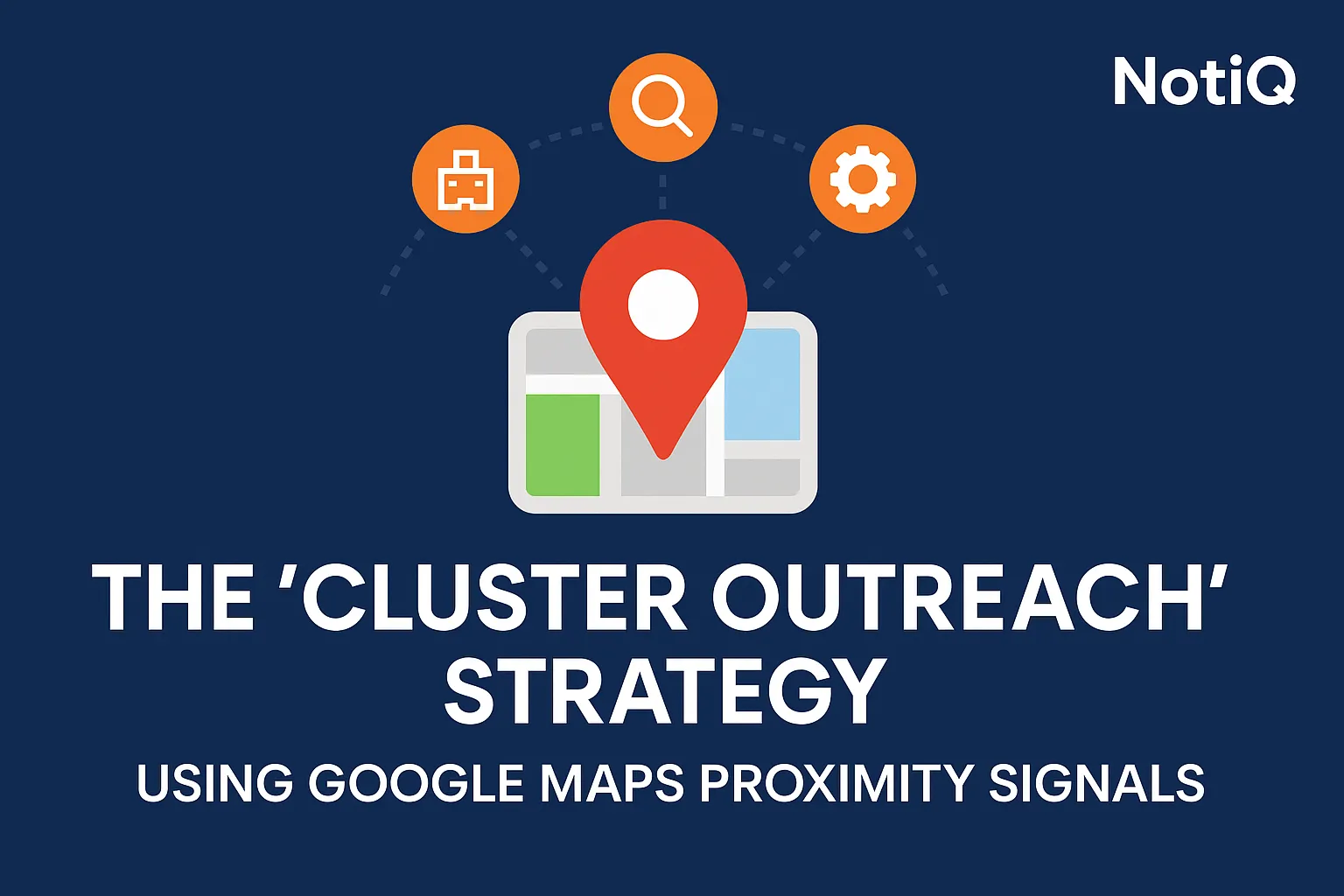 NotiQ

THE ‘CLUSTER OUTREACH’ STRATEGY

USING GOOGLE MAPS PROXIMITY SIGNALS