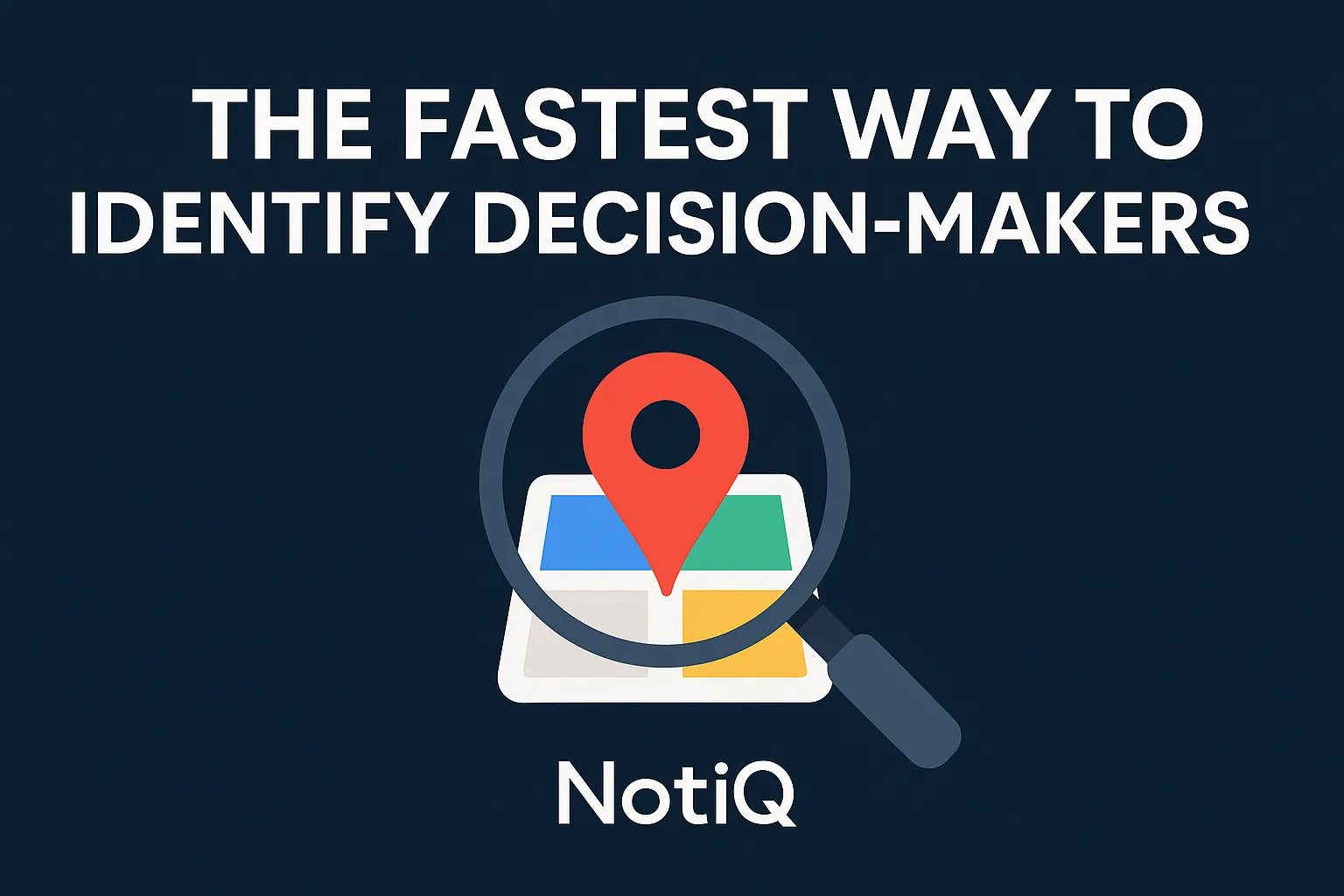 THE FASTEST WAY TO IDENTIFY DECISION-MAKERS

NotiQ